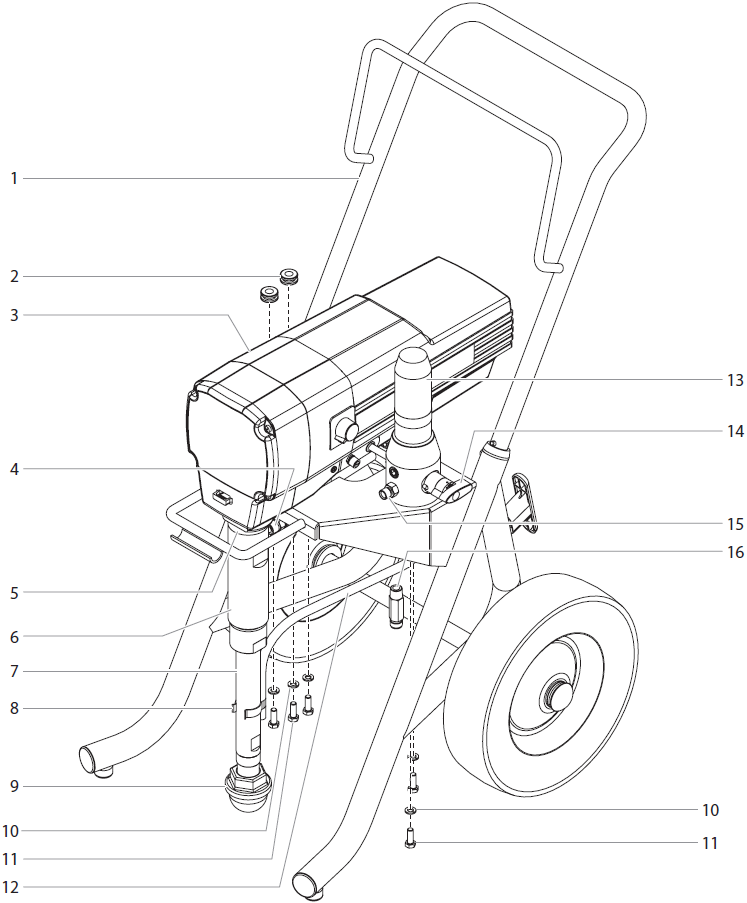 1
2
3
4
5
6
7
8
9
10
11
12
13
14
15
16
10
11